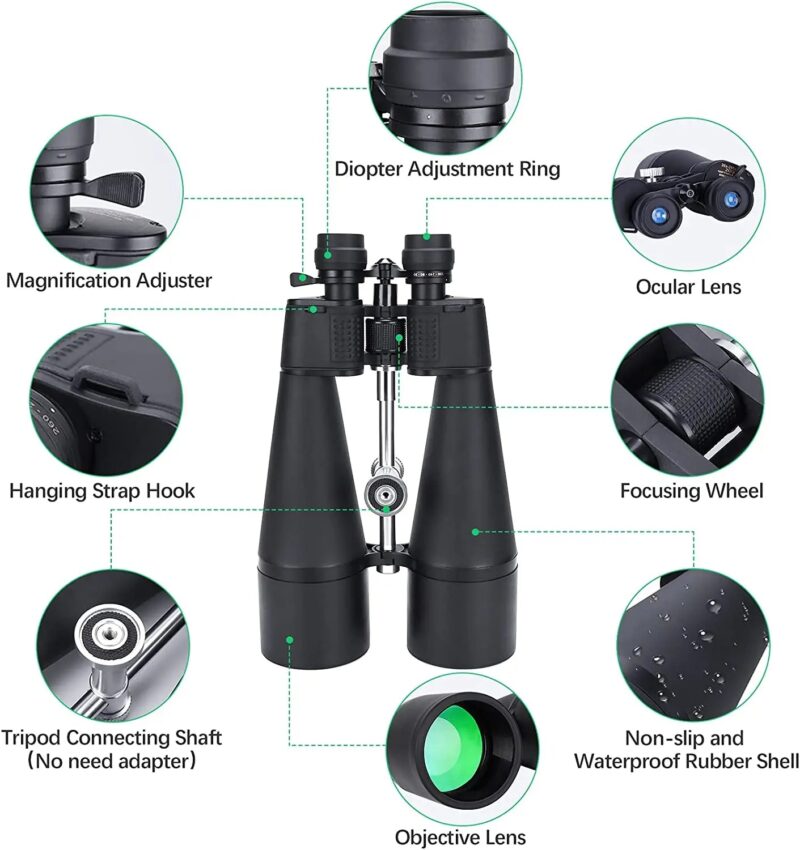 Diopter Adjustment Ring

Magnification Adjuster

Ocular Lens

Hanging Strap Hook

Focusing Wheel

Tripod Connecting Shaft (No need adapter)

Non-slip and Waterproof Rubber Shell

Objective Lens